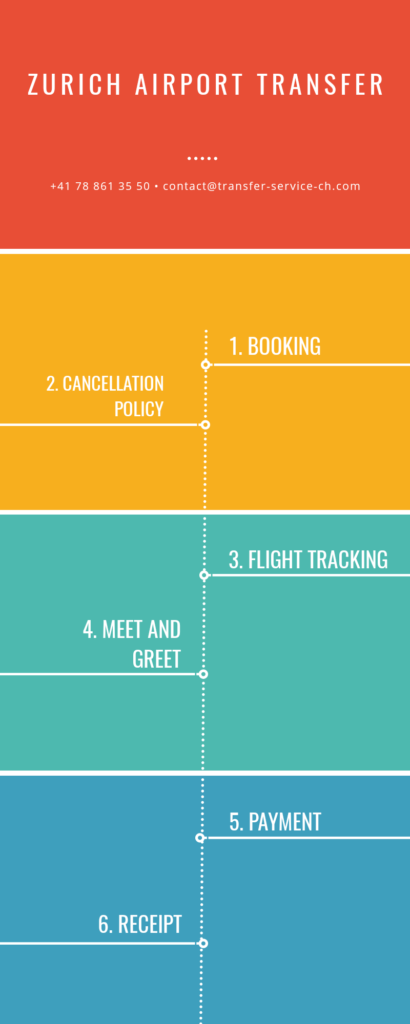 ZURICH AIRPORT TRANSFER

+41 78 861 35 50 • contact@transfer-service-ch.com

1. BOOKING

2. CANCELLATION POLICY

3. FLIGHT TRACKING

4. MEET AND GREET

5. PAYMENT

6. RECEIPT